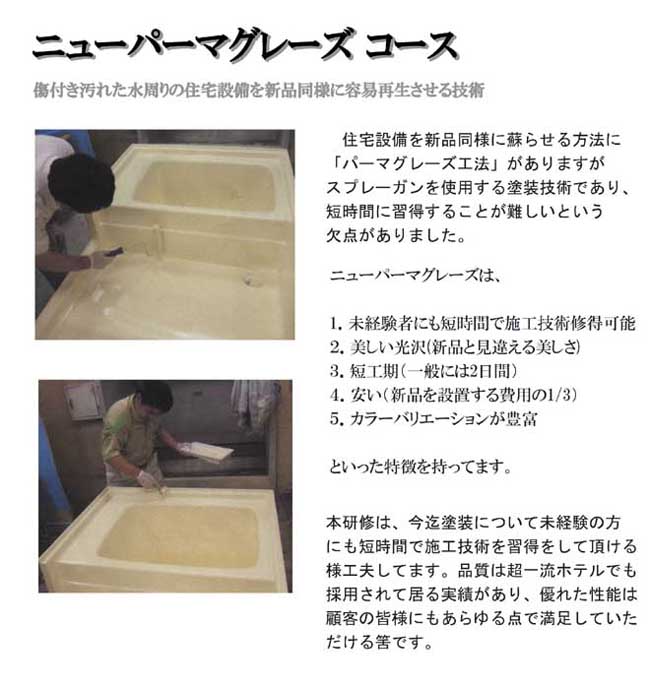 ニューパーマグレーズ コース

傷付き汚れた水周りの住宅設備を新品同様に容易再生させる技術

住宅設備を新品同様に蘇らせる方法に「パーマグレーズ工法」がありますがスプレーガンを使用する塗装技術であり、短時間に習得することが難しいという欠点がありました。

ニューパーマグレーズは、

1. 未経験者にも短時間で施工技術修得可能
2. 美しい光沢(新品と見違える美しさ)
3. 短工期(一般には2日間)
4. 安い(新品を設置する費用の1/3)
5. カラーバリエーションが豊富

といった特徴を持ってます。

本研修は、今迄塗装について未経験の方にも短時間で施工技術を習得をして頂ける様工夫してます。品質は超一流ホテルでも採用されて居る実績があり、優れた性能は顧客の皆様にもあらゆる点で満足していただける筈です。